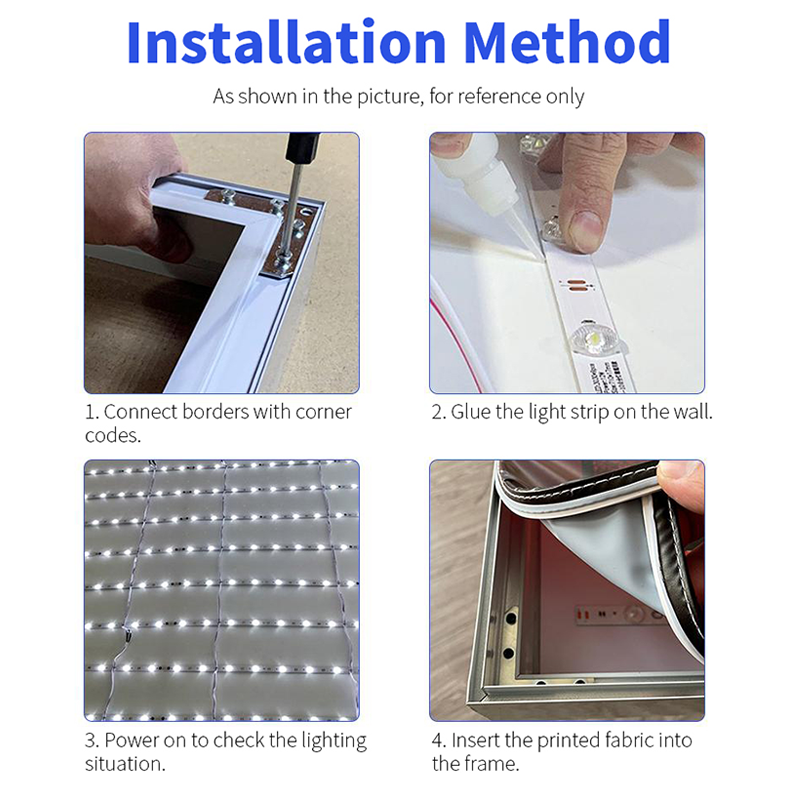 Installation Method

As shown in the picture, for reference only

1. Connect borders with corner codes.

2. Glue the light strip on the wall.

3. Power on to check the lighting situation.

4. Insert the printed fabric into the frame.